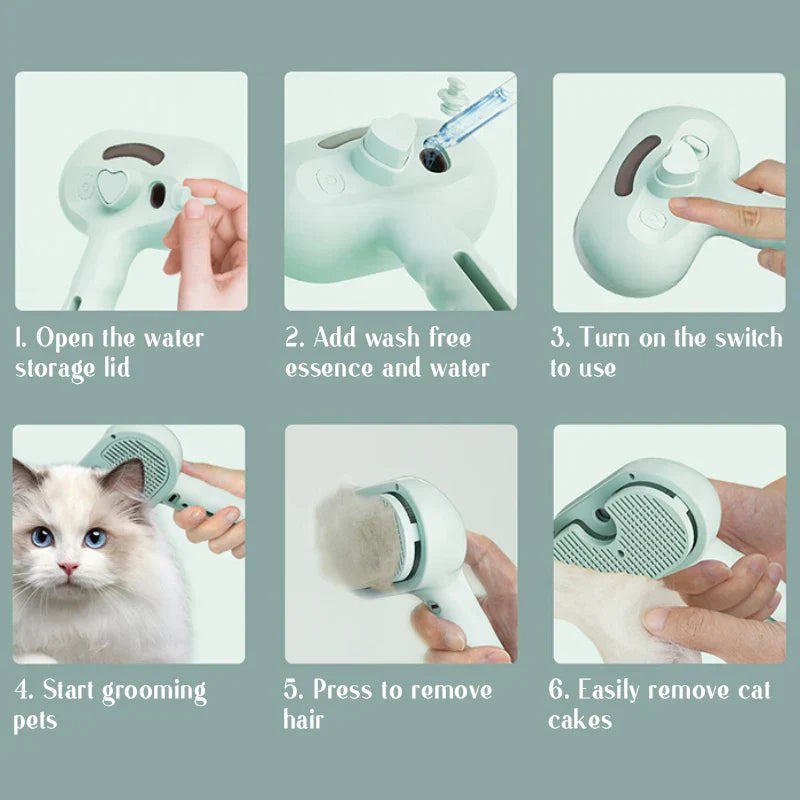 1. Open the water storage lid

2. Add wash free essence and water

3. Turn on the switch to use

4. Start grooming pets

5. Press to remove hair

6. Easily remove cat cakes